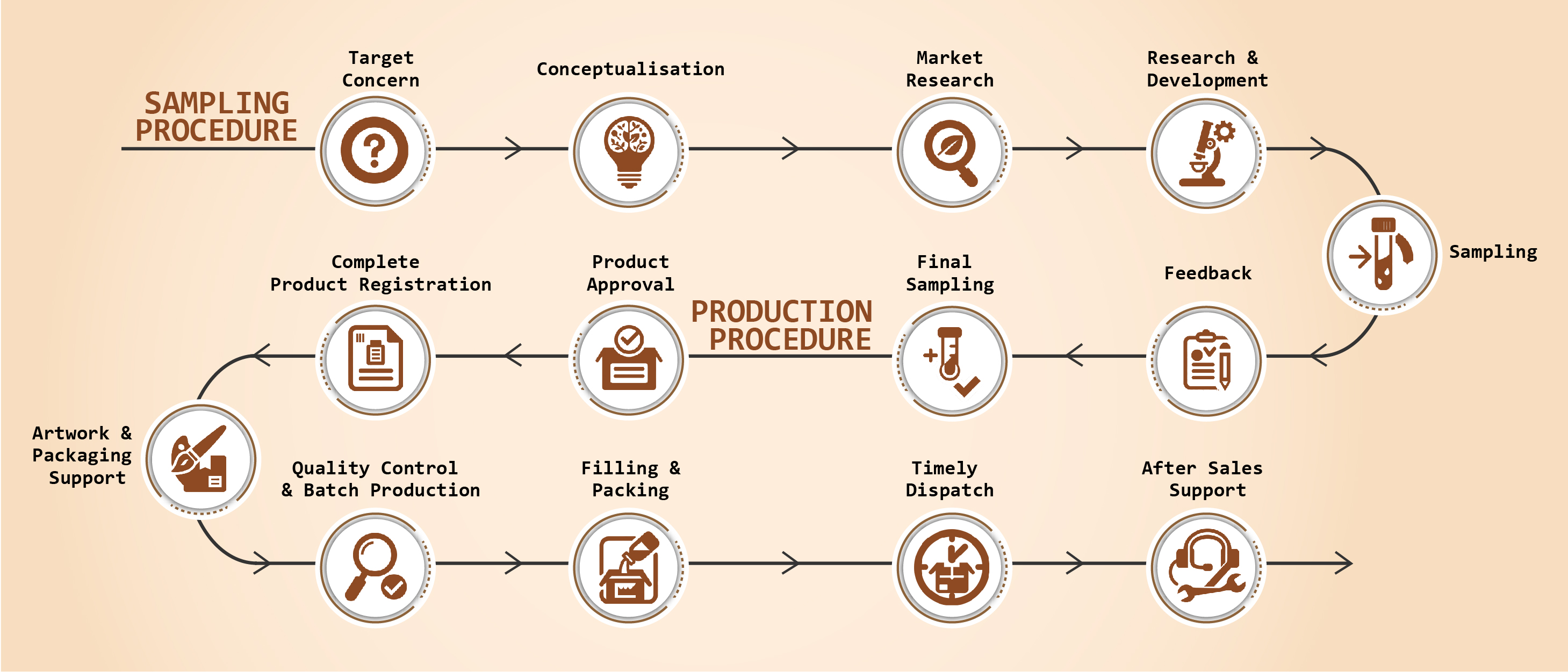 SAMPLING PROCEDURE

Target Concern

Conceptualisation

Market Research

Research & Development

Sampling

Feedback

Final Sampling

PRODUCTION PROCEDURE

Product Approval

Complete Product Registration

Artwork & Packaging Support

Quality Control & Batch Production

Filling & Packing

Timely Dispatch

After Sales Support